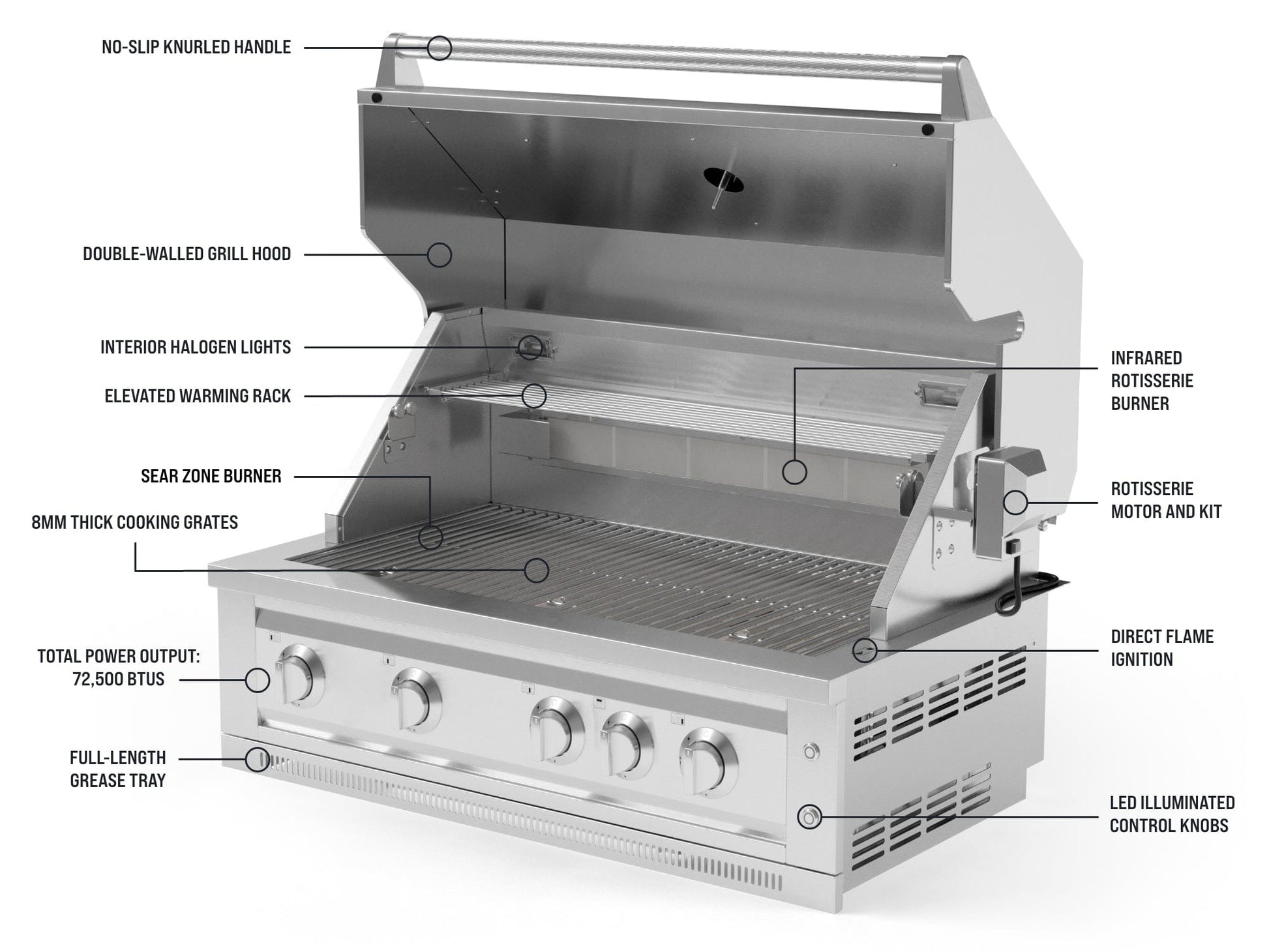 NO-SLIP KNURLED HANDLE

DOUBLE-WALLED GRILL HOOD

INTERIOR HALOGEN LIGHTS

ELEVATED WARMING RACK

SEAR ZONE BURNER

8MM THICK COOKING GRATES

TOTAL POWER OUTPUT: 72,500 BTUS

FULL-LENGTH GREASE TRAY

INFRARED ROTISSERIE BURNER

ROTISSERIE MOTOR AND KIT

DIRECT FLAME IGNITION

LED ILLUMINATED CONTROL KNOBS